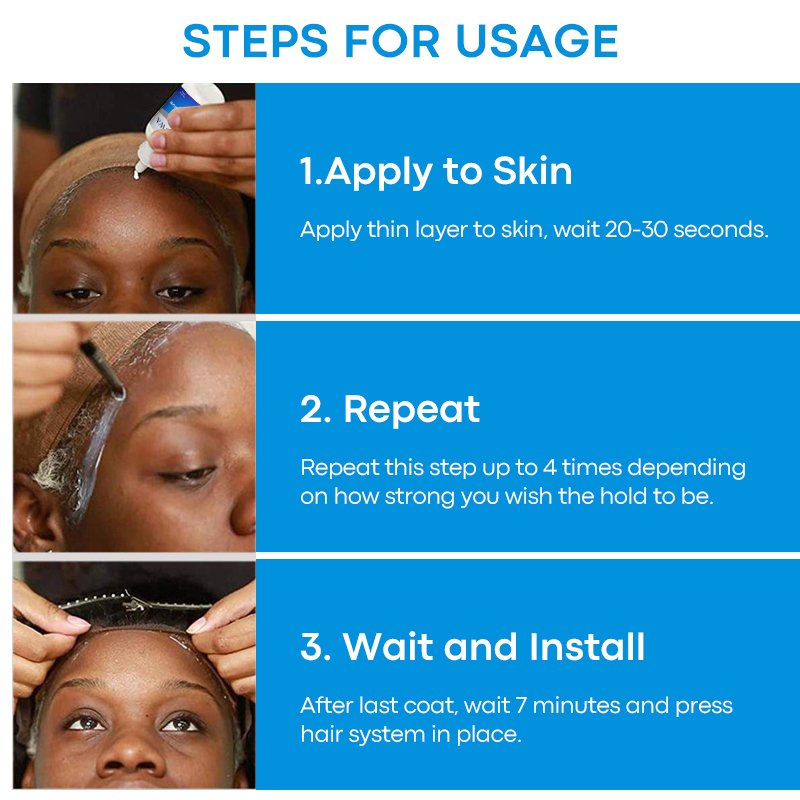 STEPS FOR USAGE

1.Apply to Skin

Apply thin layer to skin, wait 20-30 seconds.

2. Repeat

Repeat this step up to 4 times depending on how strong you wish the hold to be.

3. Wait and Install

After last coat, wait 7 minutes and press hair system in place.