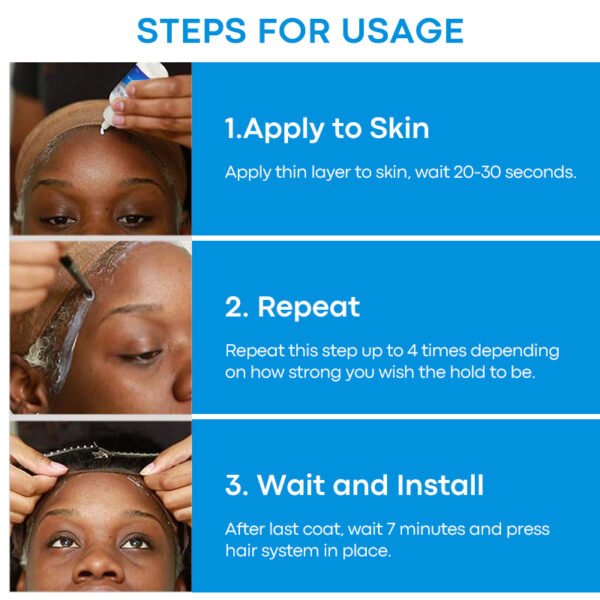 STEPS FOR USAGE

1.Apply to Skin

Apply thin layer to skin, wait 20-30 seconds.

2. Repeat

Repeat this step up to 4 times depending on how strong you wish the hold to be.

3. Wait and Install

After last coat, wait 7 minutes and press hair system in place.