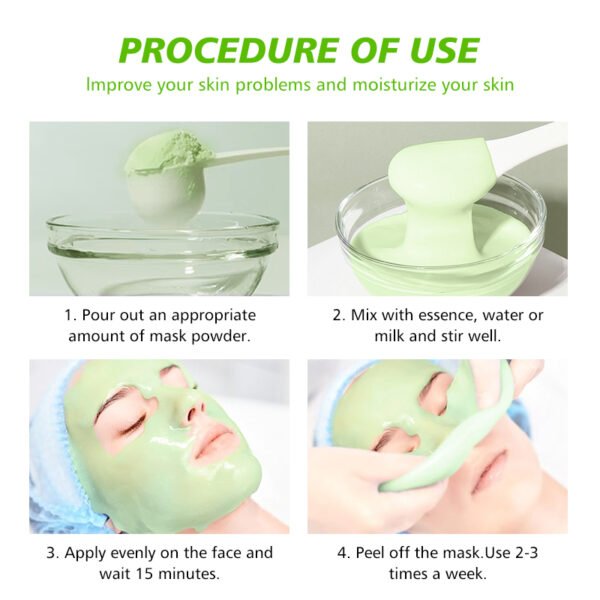 PROCEDURE OF USE
Improve your skin problems and moisturize your skin

1. Pour out an appropriate amount of mask powder.

2. Mix with essence, water or milk and stir well.

3. Apply evenly on the face and wait 15 minutes.

4. Peel off the mask.Use 2-3 times a week.