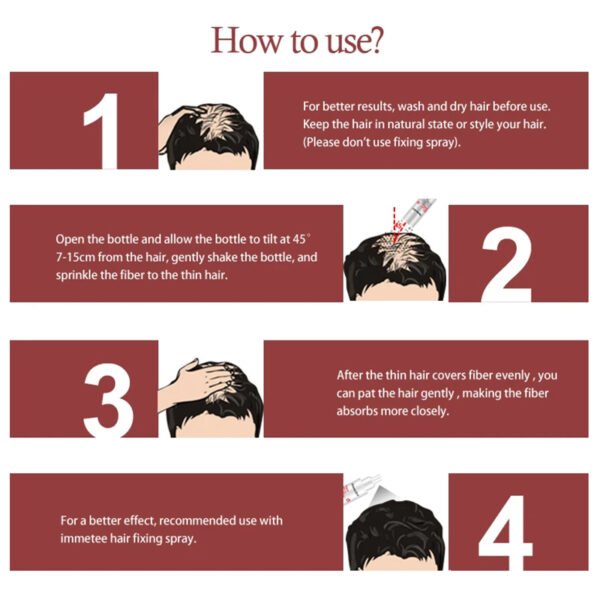 How to use?

1

For better results, wash and dry hair before use. Keep the hair in natural state or style your hair. (Please don't use fixing spray).

Open the bottle and allow the bottle to tilt at 45° 7-15cm from the hair, gently shake the bottle, and sprinkle the fiber to the thin hair.

2

3

After the thin hair covers fiber evenly , you can pat the hair gently , making the fiber absorbs more closely.

For a better effect, recommended use with immetee hair fixing spray.

4